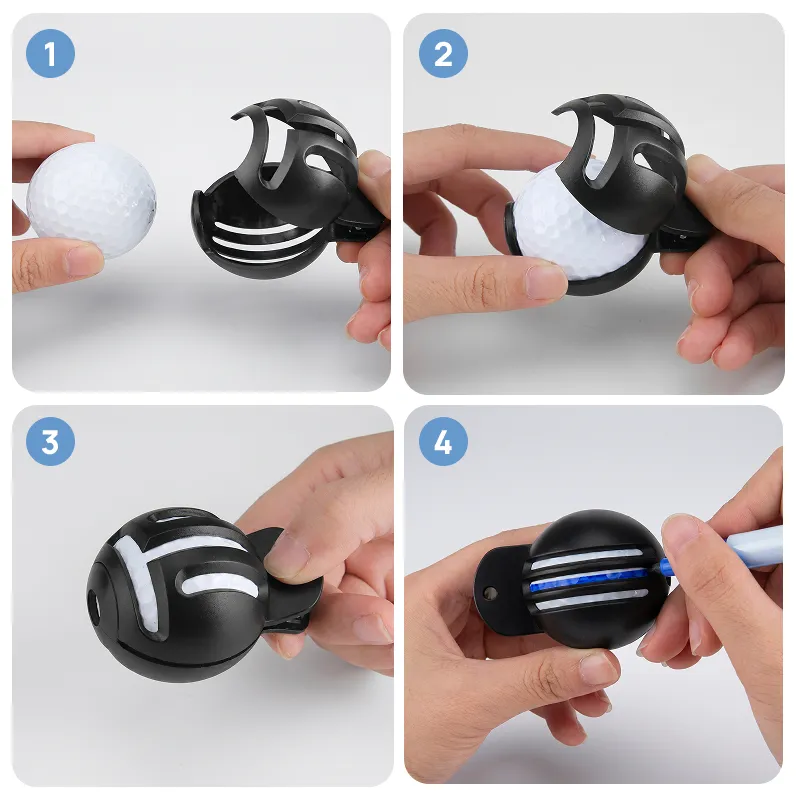 1

2

3

4